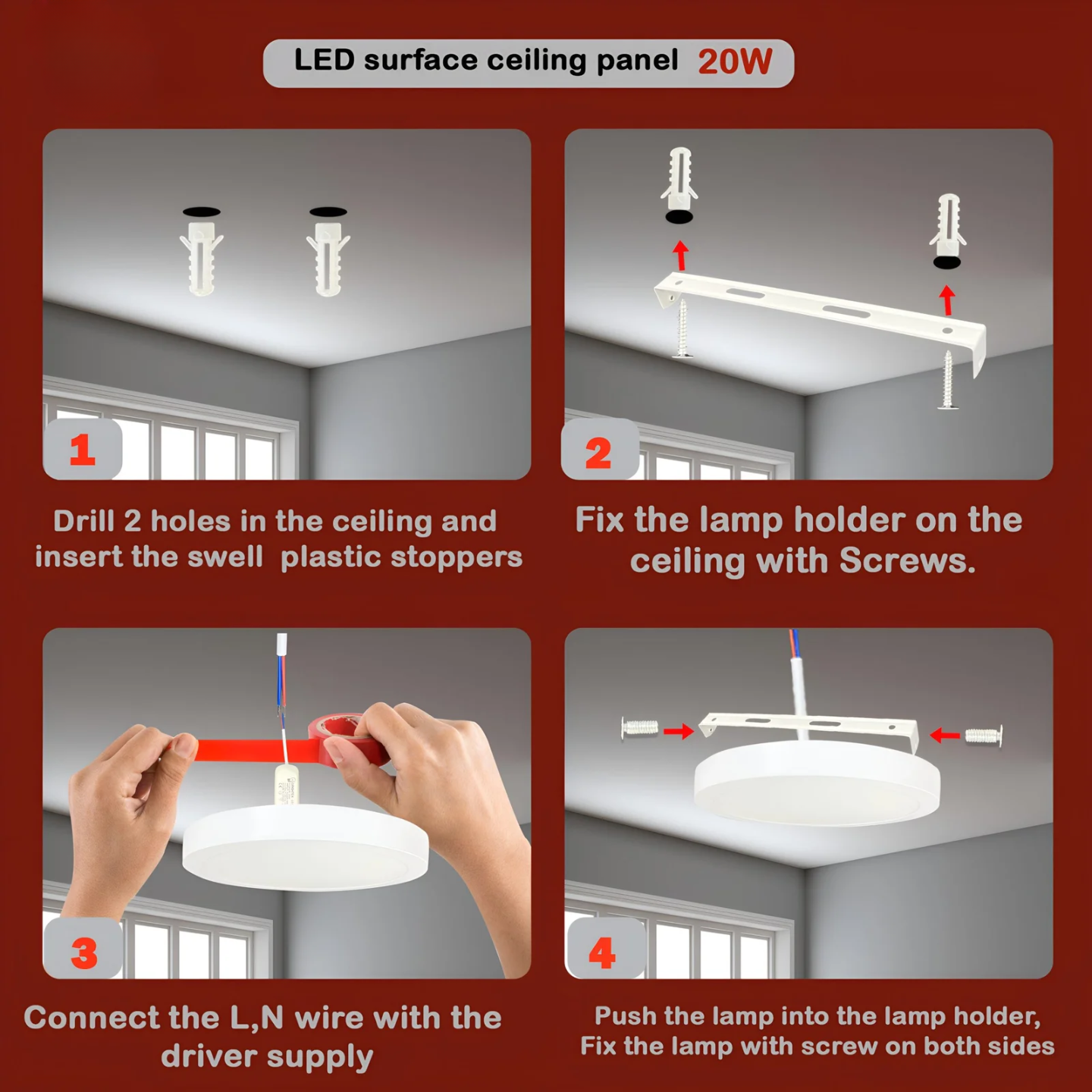 LED surface ceiling panel 20W

1

Drill 2 holes in the ceiling and insert the swell plastic stoppers

2

Fix the lamp holder on the ceiling with Screws.

3

Connect the L,N wire with the driver supply

4

Push the lamp into the lamp holder, Fix the lamp with screw on both sides